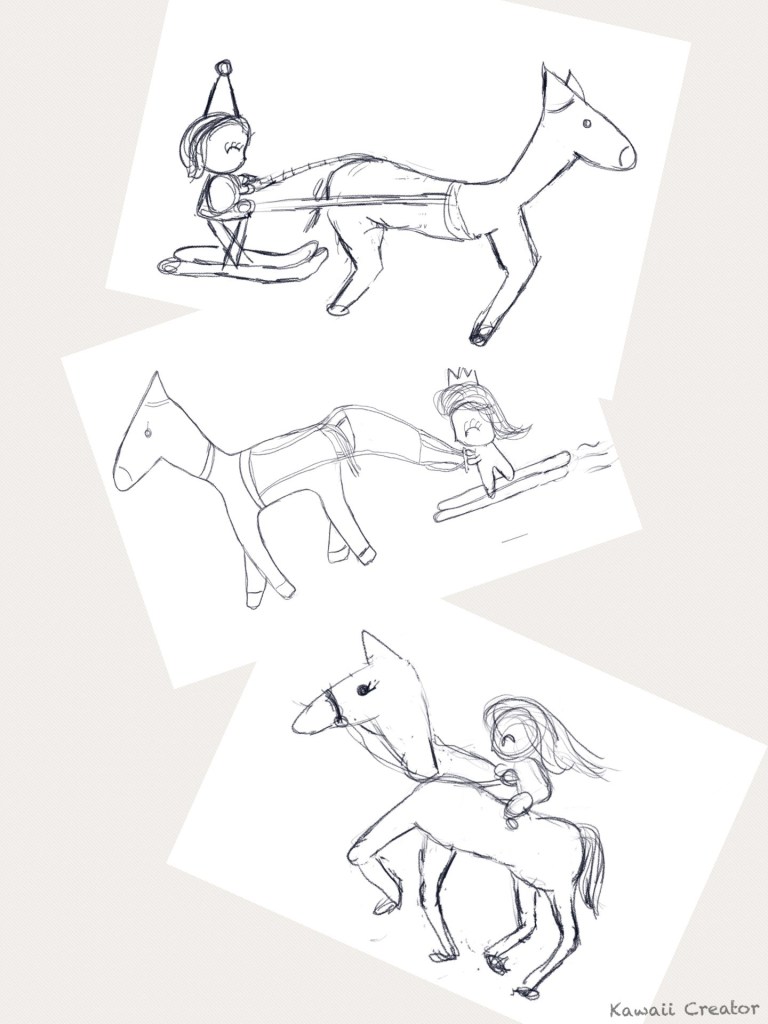 Kawaii Creator